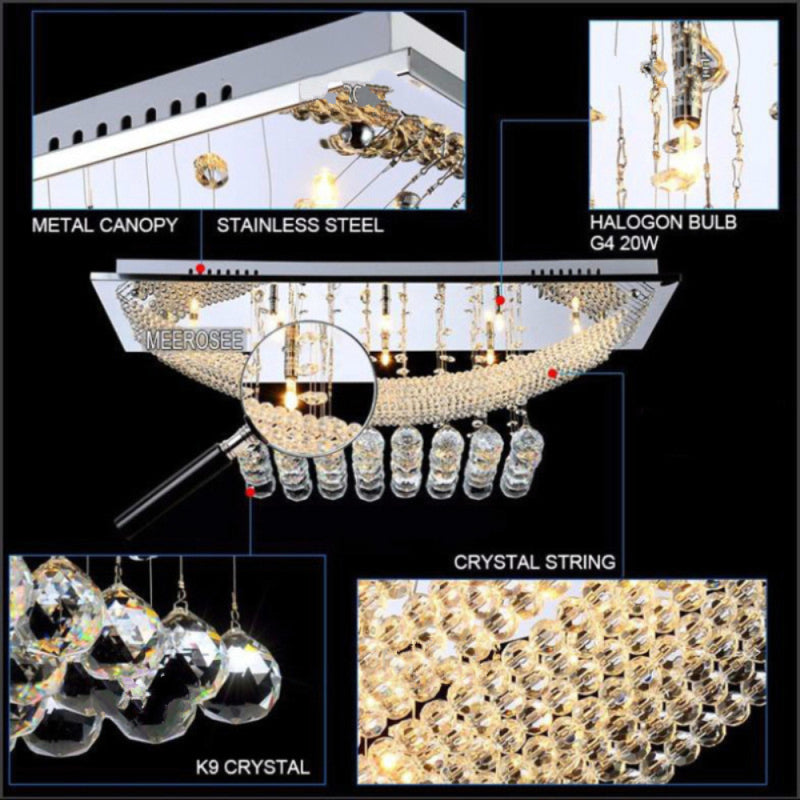 METAL CANOPY STAINLESS STEEL

HALOGON BULB
G4 20W

MEEROSEE

CRYSTAL STRING

K9 CRYSTAL